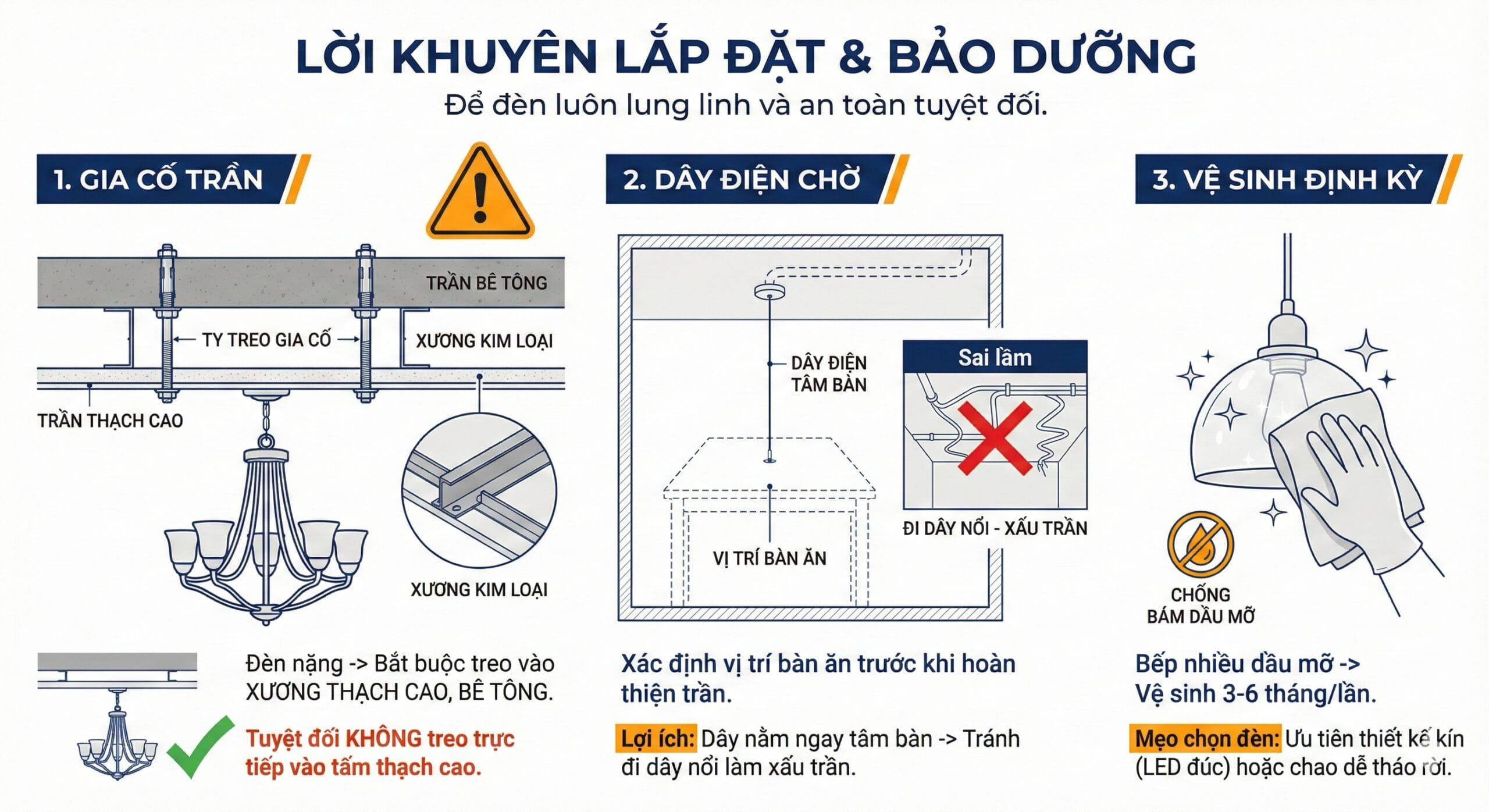 LỜI KHUYÊN LẮP ĐẶT & BẢO DƯỠNG
Để đèn luôn lung linh và an toàn tuyệt đối.

1. GIA CỐ TRẦN

TRẦN BÊ TÔNG
TY TREO GIA CỐ
XƯƠNG KIM LOẠI
TRẦN THẠCH CAO
XƯƠNG KIM LOẠI

Đèn nặng -> Bắt buộc treo vào XƯƠNG THẠCH CAO, BÊ TÔNG.

Tuyệt đối KHÔNG treo trực tiếp vào tấm thạch cao.

2. DÂY ĐIỆN CHỜ

DÂY ĐIỆN TÂM BÀN
VỊ TRÍ BÀN ĂN
Sai lầm
ĐI DÂY NỔI - XẤU TRẦN

Xác định vị trí bàn ăn trước khi hoàn thiện trần.

Lợi ích: Dây nằm ngay tâm bàn -> Tránh đi dây nổi làm xấu trần.

3. VỆ SINH ĐỊNH KỲ

CHỐNG BÁM DẦU MỠ

Bếp nhiều dầu mỡ -> Vệ sinh 3-6 tháng/lần.

Mẹo chọn đèn: Ưu tiên thiết kế kín (LED đúc) hoặc chao dễ tháo rời.