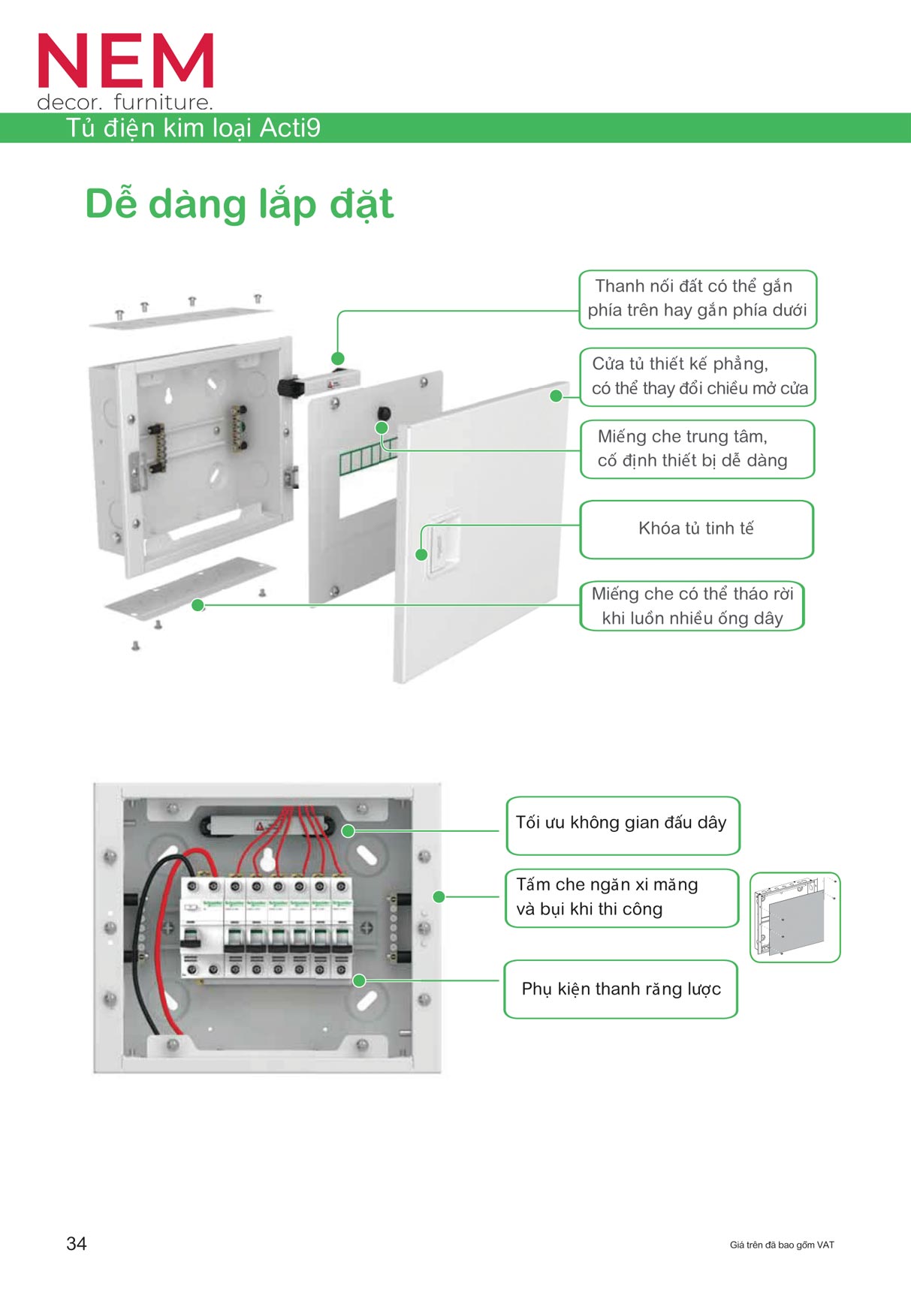 NEM
decor. furniture.

Tủ điện kim loại Acti9

Dễ dàng lắp đặt

Thanh nối đất có thể gắn phía trên hay gắn phía dưới

Cửa tủ thiết kế phẳng, có thể thay đổi chiều mở cửa

Miếng che trung tâm, cố định thiết bị dễ dàng

Khóa tủ tinh tế

Miếng che có thể tháo rời khi luồn nhiều ống dây

Tối ưu không gian đấu dây

Tấm che ngăn xi măng và bụi khi thi công

Phụ kiện thanh răng lược

34

Giá trên đã bao gồm VAT