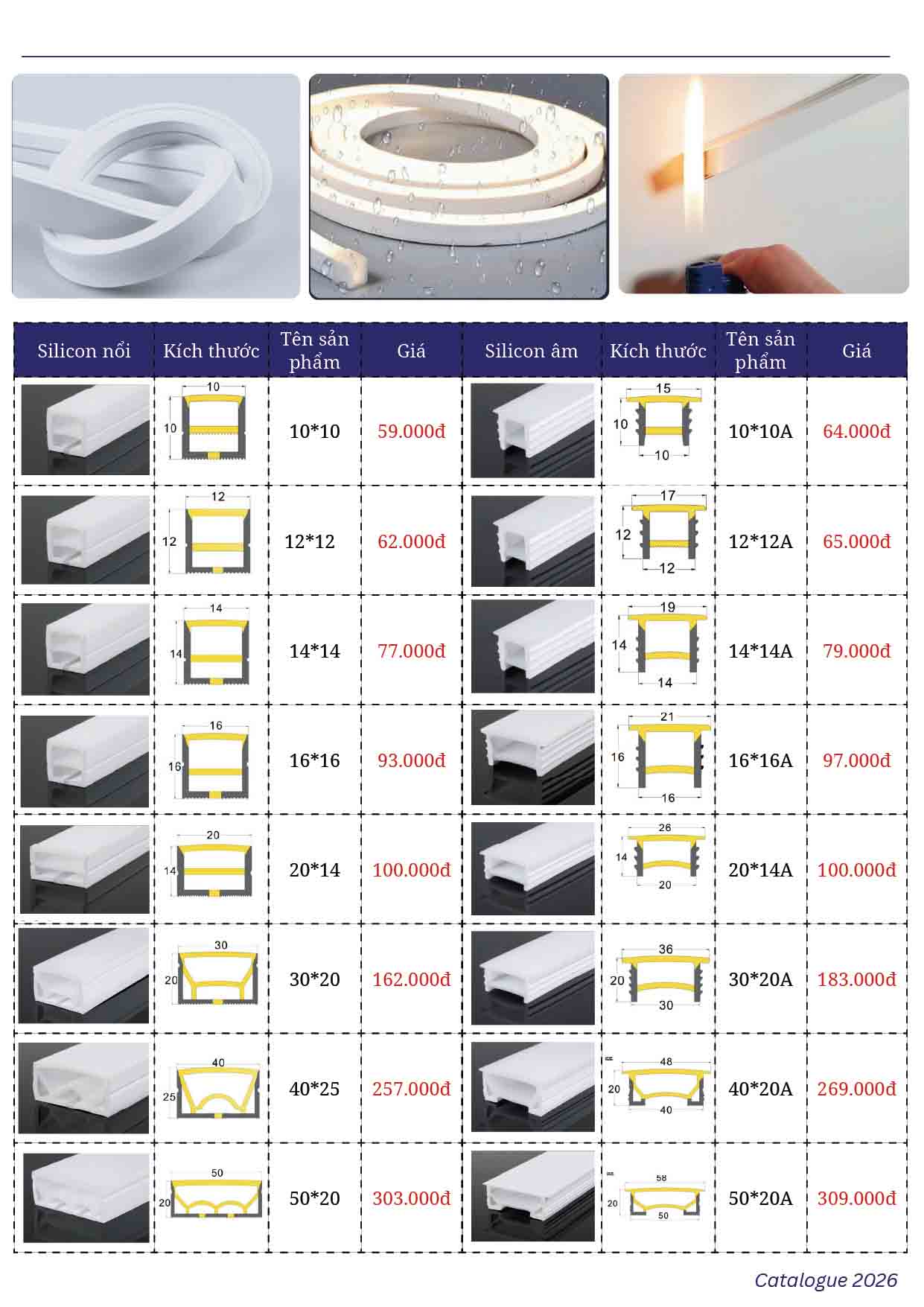 | Silicon nổi | Kích thước | Tên sản phẩm | Giá | Silicon âm | Kích thước | Tên sản phẩm | Giá |
|---|---|---|---|---|---|---|---|
| | 10 10 | 10*10 | 59.000đ | | 15 10 10 | 10*10A | 64.000đ |
| | 12 12 | 12*12 | 62.000đ | | 17 12 12 | 12*12A | 65.000đ |
| | 14 14 | 14*14 | 77.000đ | | 19 14 14 | 14*14A | 79.000đ |
| | 16 16 | 16*16 | 93.000đ | | 21 16 16 | 16*16A | 97.000đ |
| | 20 14 | 20*14 | 100.000đ | | 26 14 20 | 20*14A | 100.000đ |
| | 30 20 | 30*20 | 162.000đ | | 36 20 30 | 30*20A | 183.000đ |
| | 40 25 | 40*25 | 257.000đ | | 48 20 40 | 40*20A | 269.000đ |
| | 50 20 | 50*20 | 303.000đ | | 58 20 50 | 50*20A | 309.000đ |

Catalogue 2026