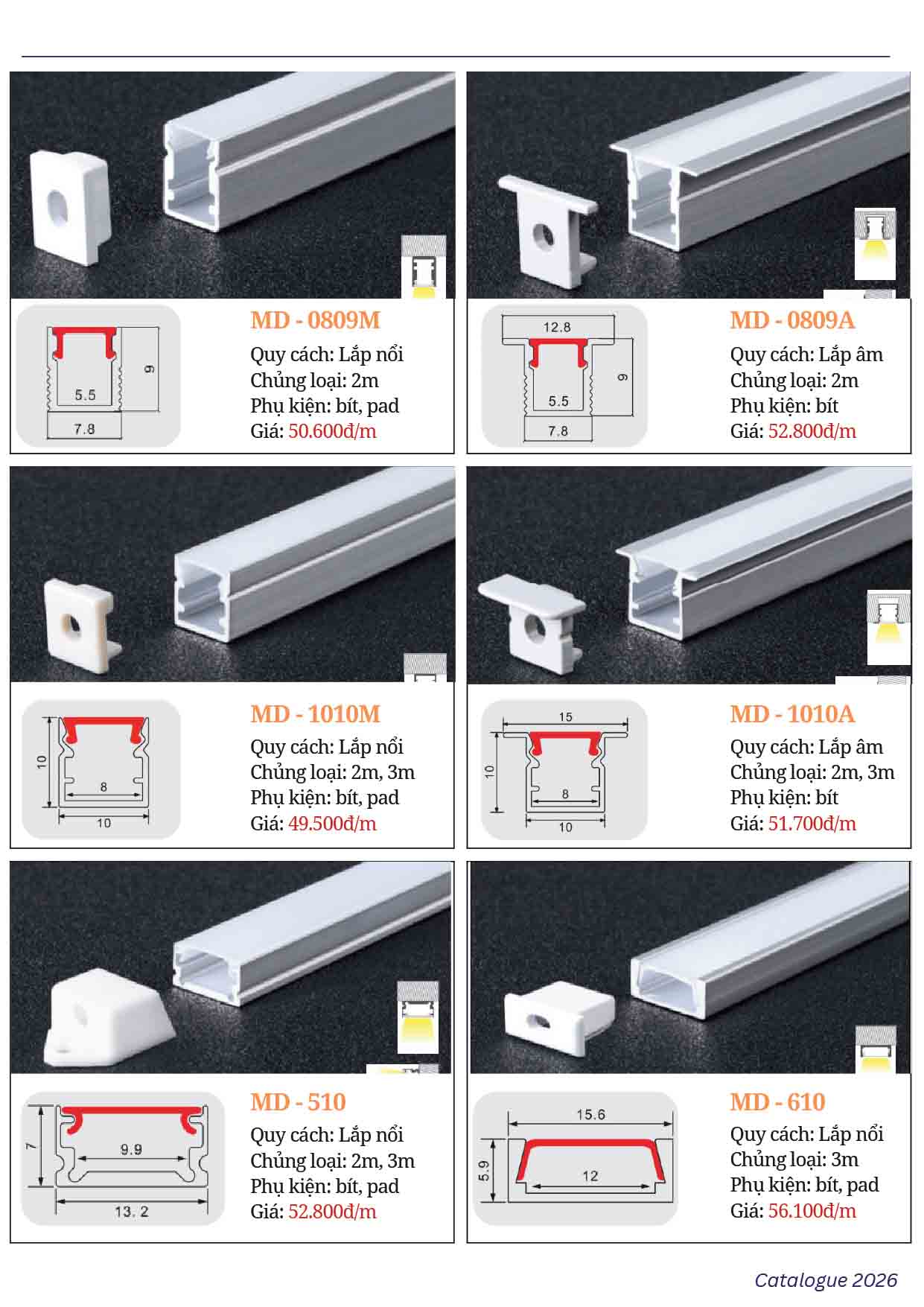 9

5.5

7.8

MD - 0809M

Quy cách: Lắp nổi
Chủng loại: 2m
Phụ kiện: bít, pad
Giá: 50.600đ/m

12.8

9

5.5

7.8

MD - 0809A

Quy cách: Lắp âm
Chủng loại: 2m
Phụ kiện: bít
Giá: 52.800đ/m

10

8

10

MD - 1010M

Quy cách: Lắp nổi
Chủng loại: 2m, 3m
Phụ kiện: bít, pad
Giá: 49.500đ/m

15

10

8

10

MD - 1010A

Quy cách: Lắp âm
Chủng loại: 2m, 3m
Phụ kiện: bít
Giá: 51.700đ/m

7

9.9

13.2

MD - 510

Quy cách: Lắp nổi
Chủng loại: 2m, 3m
Phụ kiện: bít, pad
Giá: 52.800đ/m

15.6

5.9

12

MD - 610

Quy cách: Lắp nổi
Chủng loại: 3m
Phụ kiện: bít, pad
Giá: 56.100đ/m

Catalogue 2026