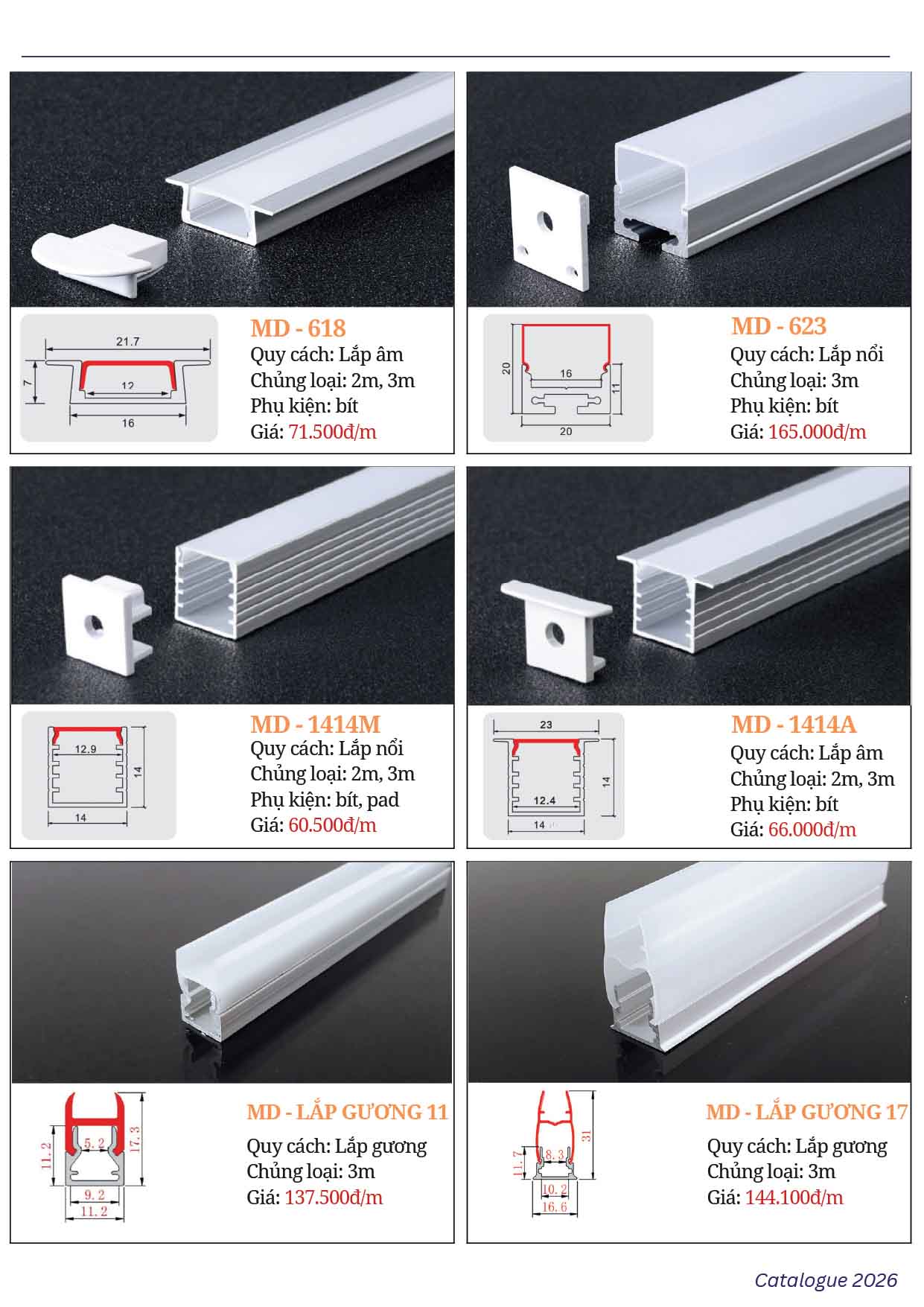 21.7

7

12

16

MD - 618
Quy cách: Lắp âm
Chủng loại: 2m, 3m
Phụ kiện: bít
Giá: 71.500đ/m

20

16

11

20

MD - 623
Quy cách: Lắp nổi
Chủng loại: 3m
Phụ kiện: bít
Giá: 165.000đ/m

12.9

14

14

MD - 1414M
Quy cách: Lắp nổi
Chủng loại: 2m, 3m
Phụ kiện: bít, pad
Giá: 60.500đ/m

23

14

12.4

14

MD - 1414A
Quy cách: Lắp âm
Chủng loại: 2m, 3m
Phụ kiện: bít
Giá: 66.000đ/m

11.2

5.2

17.3

9.2

11.2

MD - LẮP GƯƠNG 11
Quy cách: Lắp gương
Chủng loại: 3m
Giá: 137.500đ/m

11.7

8.3

31

10.2

16.6

MD - LẮP GƯƠNG 17
Quy cách: Lắp gương
Chủng loại: 3m
Giá: 144.100đ/m

Catalogue 2026