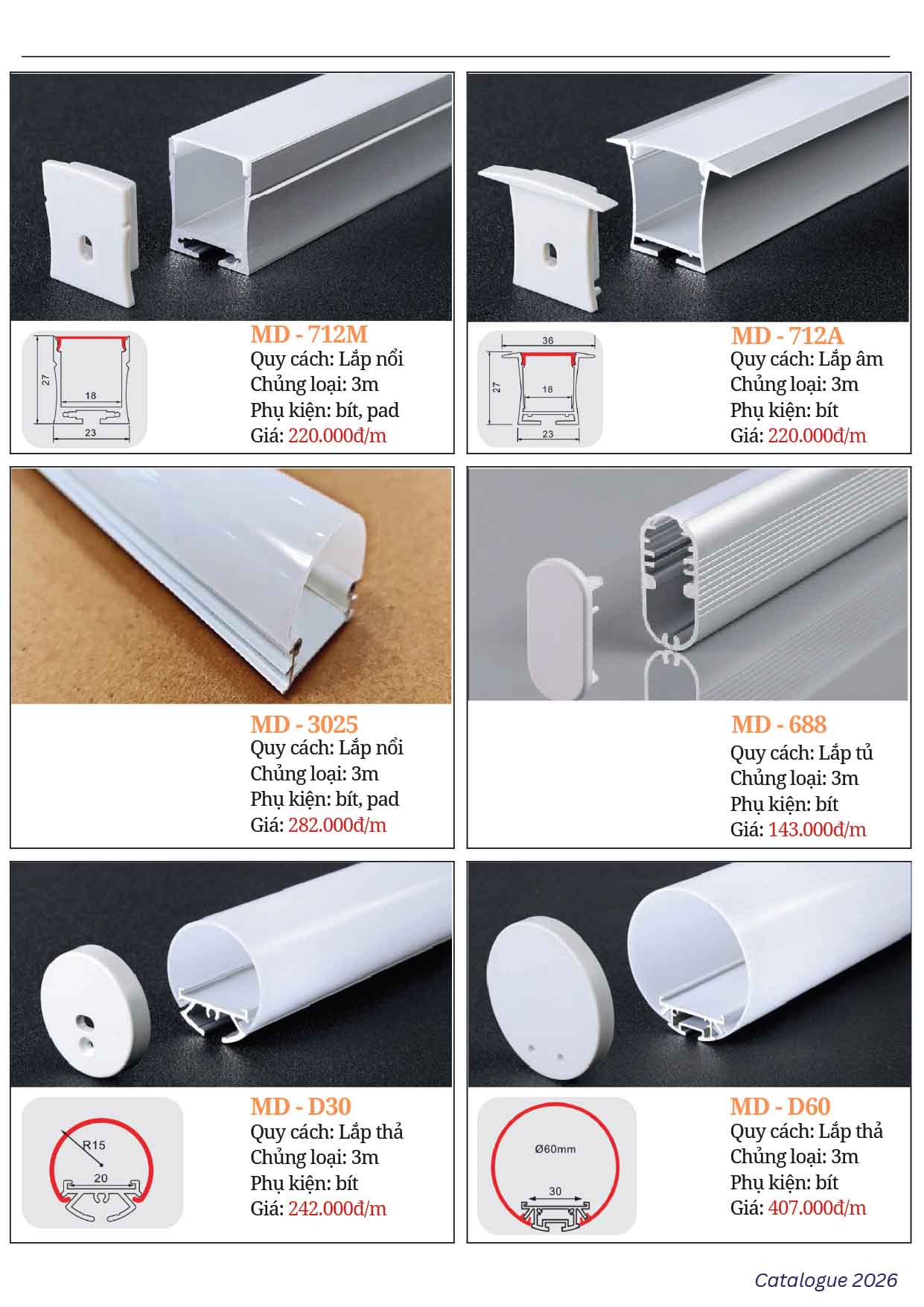 27
18
23

MD - 712M
Quy cách: Lắp nổi
Chủng loại: 3m
Phụ kiện: bít, pad
Giá: 220.000đ/m

36
27
18
23

MD - 712A
Quy cách: Lắp âm
Chủng loại: 3m
Phụ kiện: bít
Giá: 220.000đ/m

MD - 3025
Quy cách: Lắp nổi
Chủng loại: 3m
Phụ kiện: bít, pad
Giá: 282.000đ/m

MD - 688
Quy cách: Lắp tủ
Chủng loại: 3m
Phụ kiện: bít
Giá: 143.000đ/m

R15
20

MD - D30
Quy cách: Lắp thả
Chủng loại: 3m
Phụ kiện: bít
Giá: 242.000đ/m

Ø60mm
30

MD - D60
Quy cách: Lắp thả
Chủng loại: 3m
Phụ kiện: bít
Giá: 407.000đ/m

Catalogue 2026