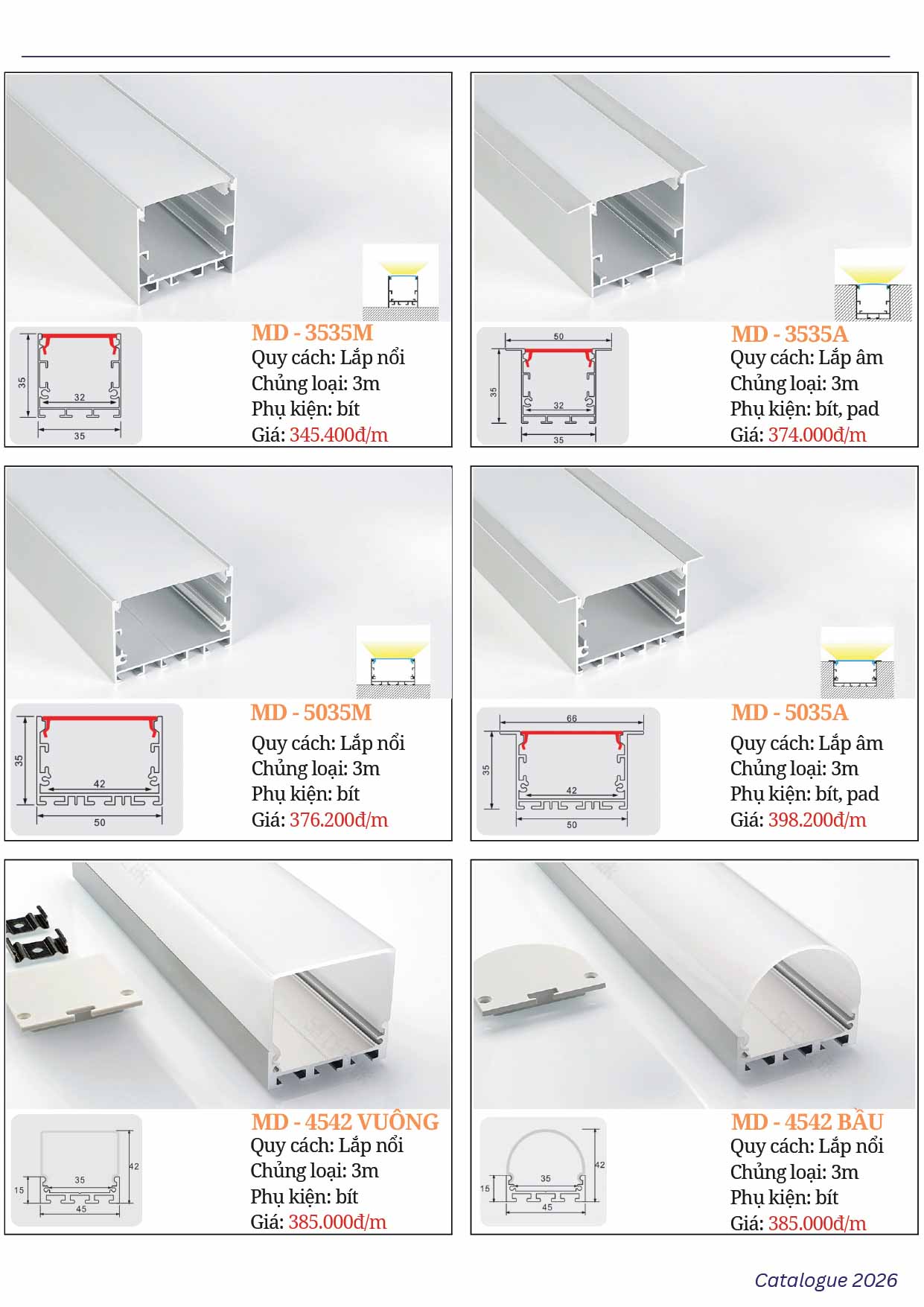 35

32

35

MD - 3535M
Quy cách: Lắp nổi
Chủng loại: 3m
Phụ kiện: bít
Giá: 345.400đ/m

50

35

32

35

MD - 3535A
Quy cách: Lắp âm
Chủng loại: 3m
Phụ kiện: bít, pad
Giá: 374.000đ/m

35

42

50

MD - 5035M
Quy cách: Lắp nổi
Chủng loại: 3m
Phụ kiện: bít
Giá: 376.200đ/m

66

35

42

50

MD - 5035A
Quy cách: Lắp âm
Chủng loại: 3m
Phụ kiện: bít, pad
Giá: 398.200đ/m

42

15

35

45

MD - 4542 VUÔNG
Quy cách: Lắp nổi
Chủng loại: 3m
Phụ kiện: bít
Giá: 385.000đ/m

42

15

35

45

MD - 4542 BẦU
Quy cách: Lắp nổi
Chủng loại: 3m
Phụ kiện: bít
Giá: 385.000đ/m

Catalogue 2026