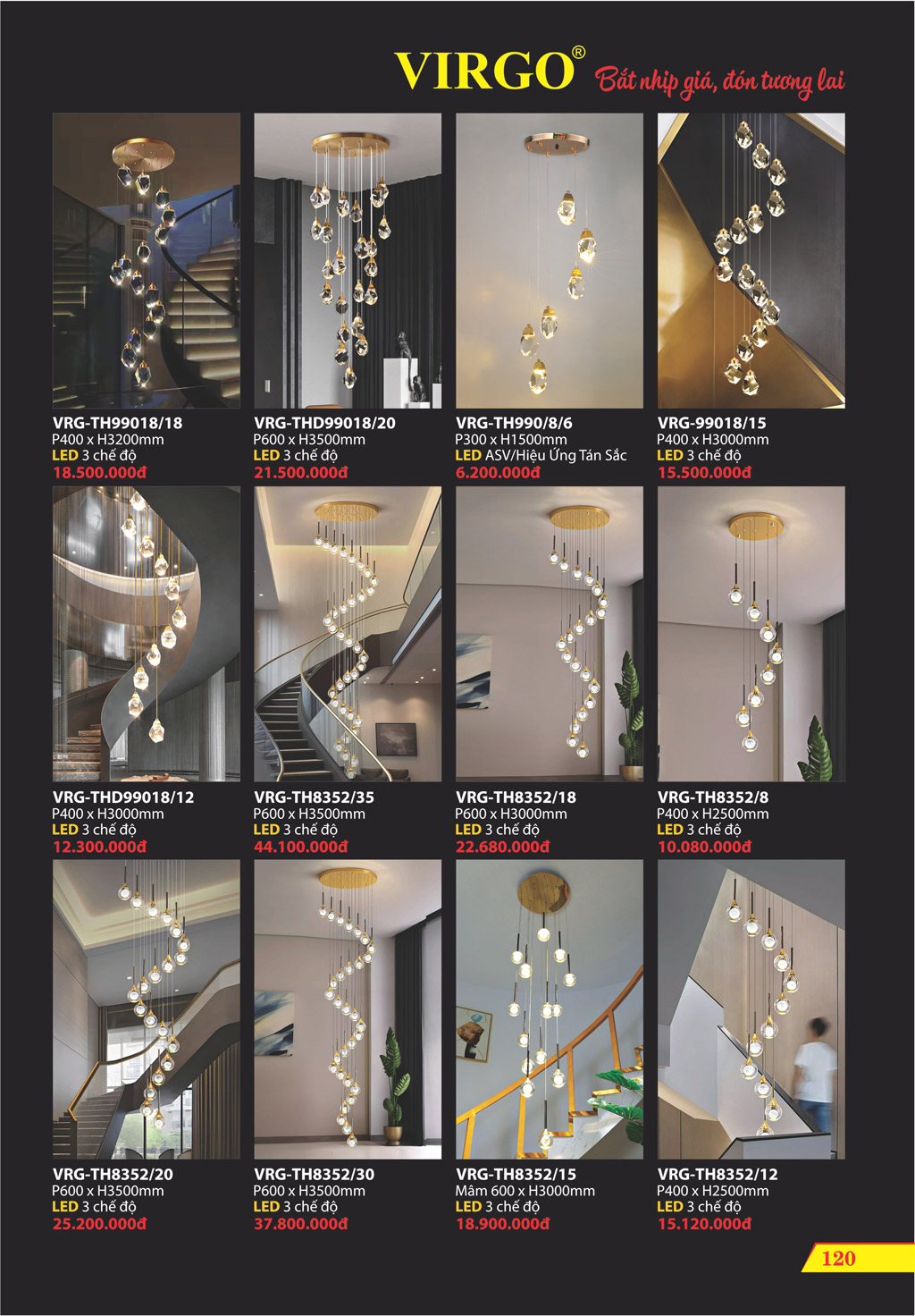 VIRGO® Bắt nhịp giá, đón tương lai

VRG-TH99018/18
P400 x H3200mm
LED 3 chế độ
18.500.000đ

VRG-THD99018/20
P600 x H3500mm
LED 3 chế độ
21.500.000đ

VRG-TH990/8/6
P300 x H1500mm
LED ASV/Hiệu Ứng Tán Sắc
6.200.000đ

VRG-99018/15
P400 x H3000mm
LED 3 chế độ
15.500.000đ

VRG-THD99018/12
P400 x H3000mm
LED 3 chế độ
12.300.000đ

VRG-TH8352/35
P600 x H3500mm
LED 3 chế độ
44.100.000đ

VRG-TH8352/18
P600 x H3000mm
LED 3 chế độ
22.680.000đ

VRG-TH8352/8
P400 x H2500mm
LED 3 chế độ
10.080.000đ

VRG-TH8352/20
P600 x H3500mm
LED 3 chế độ
25.200.000đ

VRG-TH8352/30
P600 x H3500mm
LED 3 chế độ
37.800.000đ

VRG-TH8352/15
Mâm 600 x H3000mm
LED 3 chế độ
18.900.000đ

VRG-TH8352/12
P400 x H2500mm
LED 3 chế độ
15.120.000đ

120