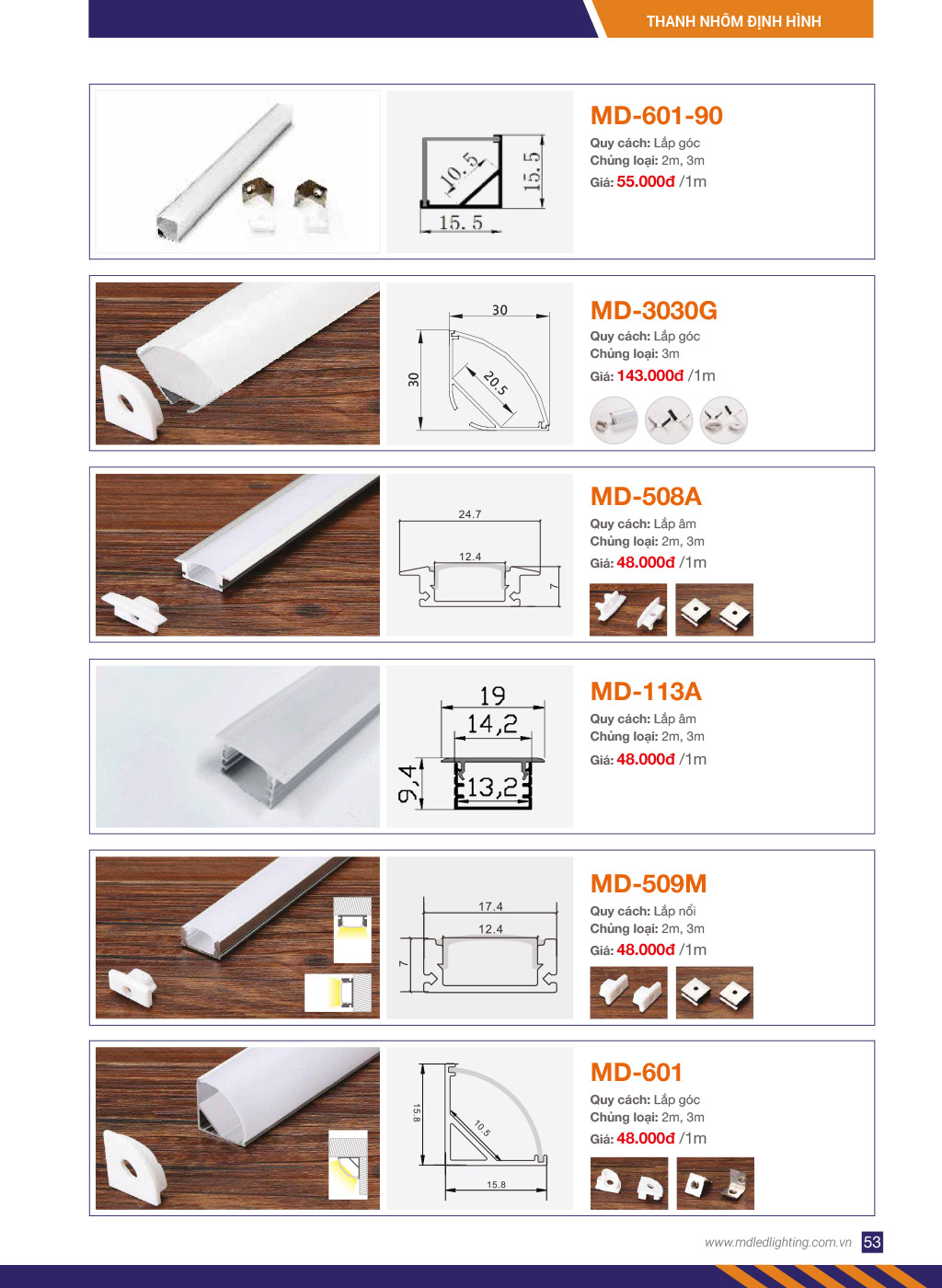 THANH NHÔM ĐỊNH HÌNH

10.5
15.5
15.5

MD-601-90
Quy cách: Lắp góc
Chủng loại: 2m, 3m
Giá: 55.000đ /1m

30
30
20.5

MD-3030G
Quy cách: Lắp góc
Chủng loại: 3m
Giá: 143.000đ /1m

24.7
12.4
7

MD-508A
Quy cách: Lắp âm
Chủng loại: 2m, 3m
Giá: 48.000đ /1m

19
14,2
9,4
13,2

MD-113A
Quy cách: Lắp âm
Chủng loại: 2m, 3m
Giá: 48.000đ /1m

17.4
12.4
7

MD-509M
Quy cách: Lắp nổi
Chủng loại: 2m, 3m
Giá: 48.000đ /1m

15.8
10.5
15.8

MD-601
Quy cách: Lắp góc
Chủng loại: 2m, 3m
Giá: 48.000đ /1m

www.mdledlighting.com.vn 53