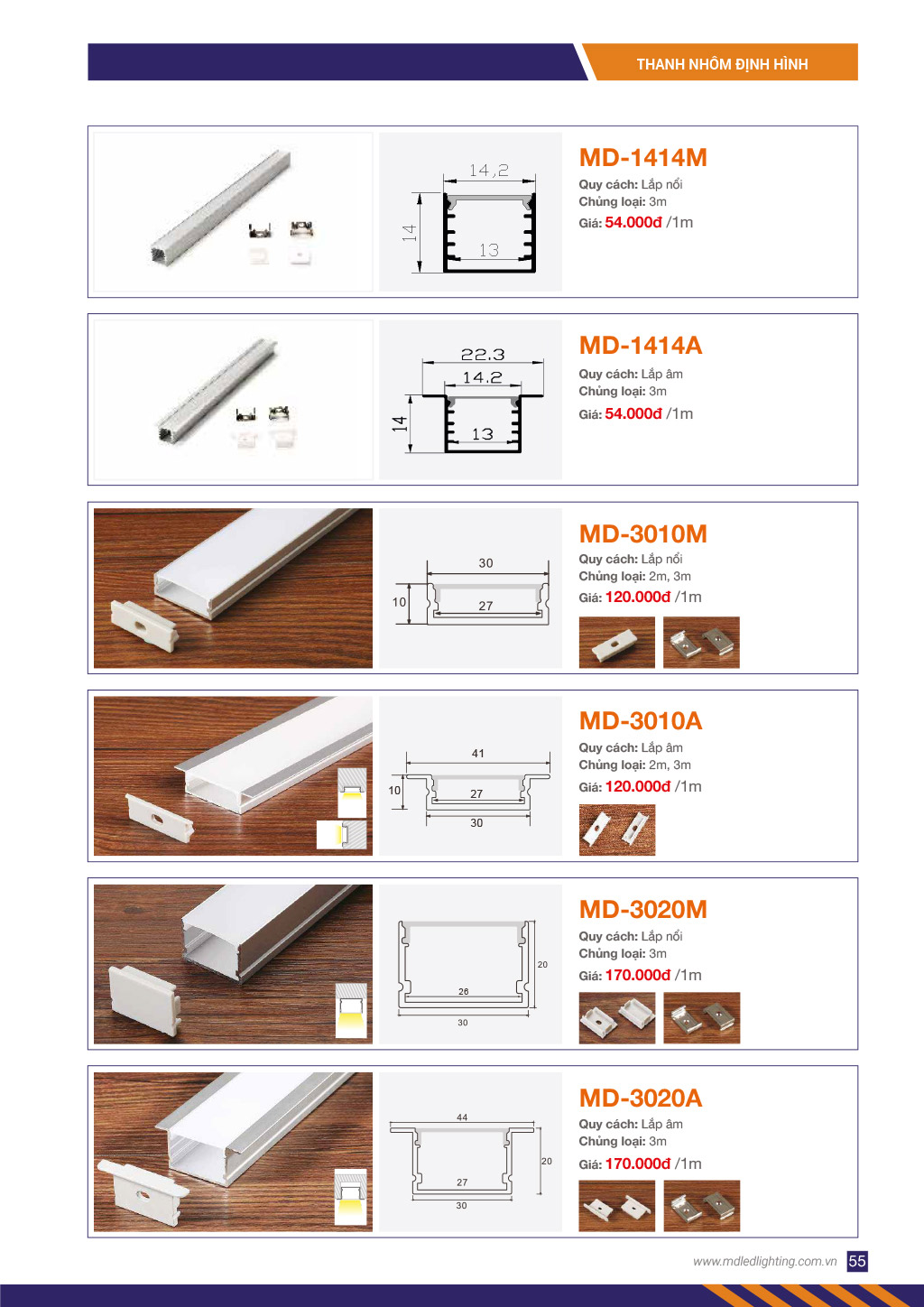 THANH NHÔM ĐỊNH HÌNH

14,2
14
13

MD-1414M
Quy cách: Lắp nổi
Chủng loại: 3m
Giá: 54.000đ /1m

22.3
14.2
14
13

MD-1414A
Quy cách: Lắp âm
Chủng loại: 3m
Giá: 54.000đ /1m

30
10
27

MD-3010M
Quy cách: Lắp nổi
Chủng loại: 2m, 3m
Giá: 120.000đ /1m

41
10
27
30

MD-3010A
Quy cách: Lắp âm
Chủng loại: 2m, 3m
Giá: 120.000đ /1m

20
26
30

MD-3020M
Quy cách: Lắp nổi
Chủng loại: 3m
Giá: 170.000đ /1m

44
20
27
30

MD-3020A
Quy cách: Lắp âm
Chủng loại: 3m
Giá: 170.000đ /1m

www.mdledlighting.com.vn 55