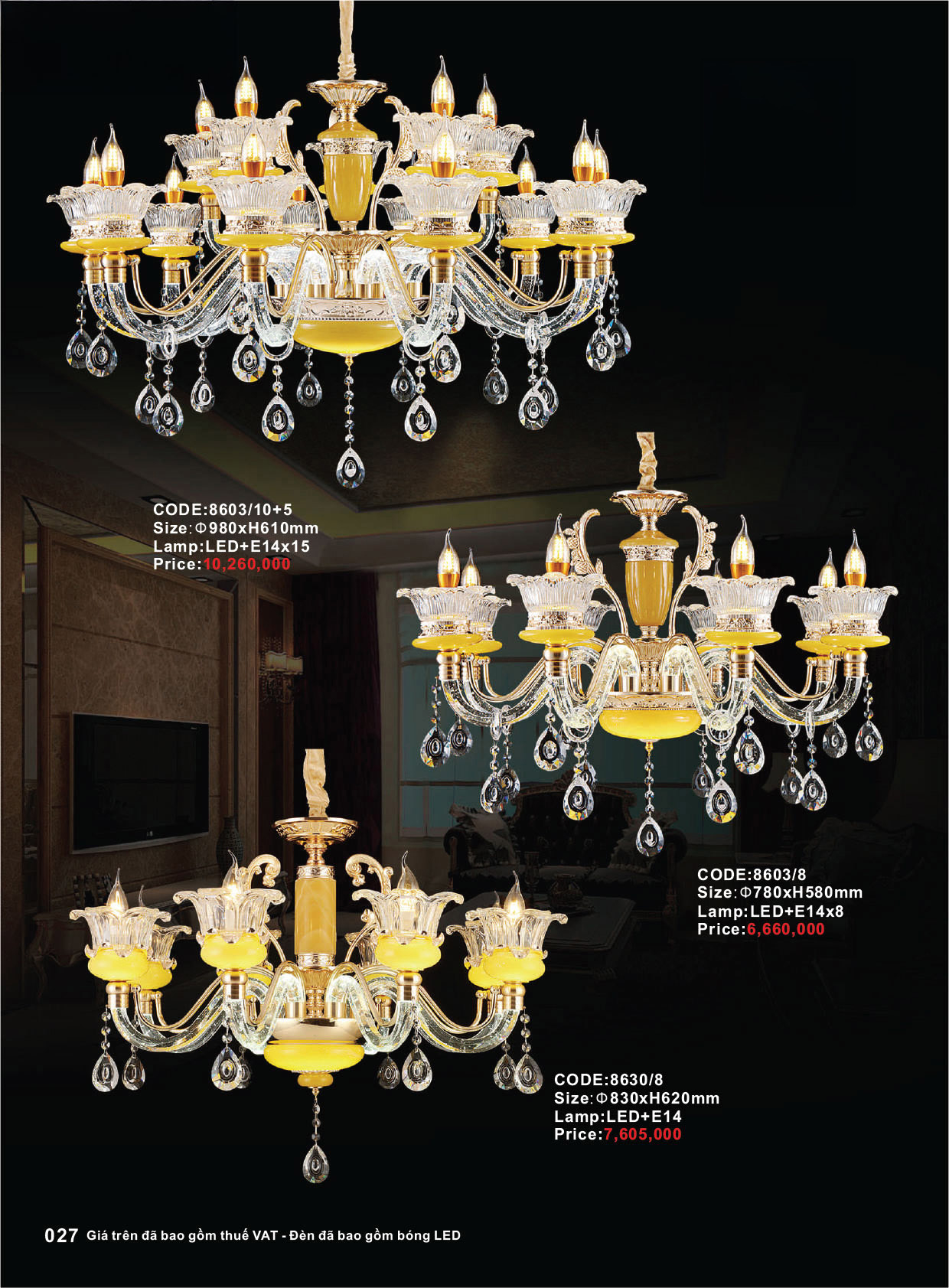 CODE:8603/10+5
Size:Φ980xH610mm
Lamp:LED+E14x15
Price:10,260,000

CODE:8603/8
Size:Φ780xH580mm
Lamp:LED+E14x8
Price:6,660,000

CODE:8630/8
Size:Φ830xH620mm
Lamp:LED+E14
Price:7,605,000

027 Giá trên đã bao gồm thuế VAT - Đèn đã bao gồm bóng LED