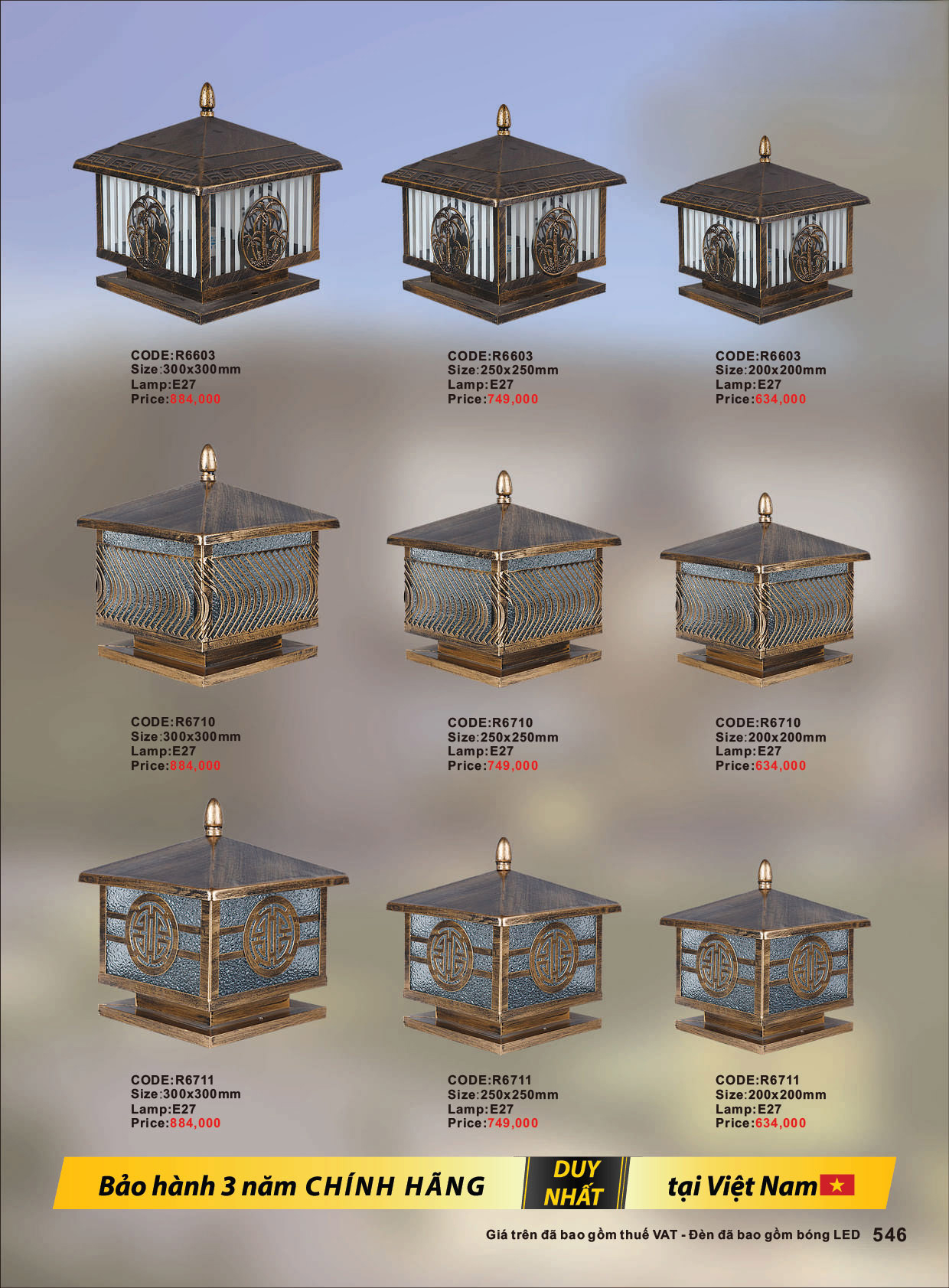 CODE:R6603
Size:300x300mm
Lamp:E27
Price:884,000

CODE:R6603
Size:250x250mm
Lamp:E27
Price:749,000

CODE:R6603
Size:200x200mm
Lamp:E27
Price:634,000

CODE:R6710
Size:300x300mm
Lamp:E27
Price:884,000

CODE:R6710
Size:250x250mm
Lamp:E27
Price:749,000

CODE:R6710
Size:200x200mm
Lamp:E27
Price:634,000

CODE:R6711
Size:300x300mm
Lamp:E27
Price:884,000

CODE:R6711
Size:250x250mm
Lamp:E27
Price:749,000

CODE:R6711
Size:200x200mm
Lamp:E27
Price:634,000

Bảo hành 3 năm CHÍNH HÃNG DUY NHẤT tại Việt Nam

Giá trên đã bao gồm thuế VAT - Đèn đã bao gồm bóng LED 546