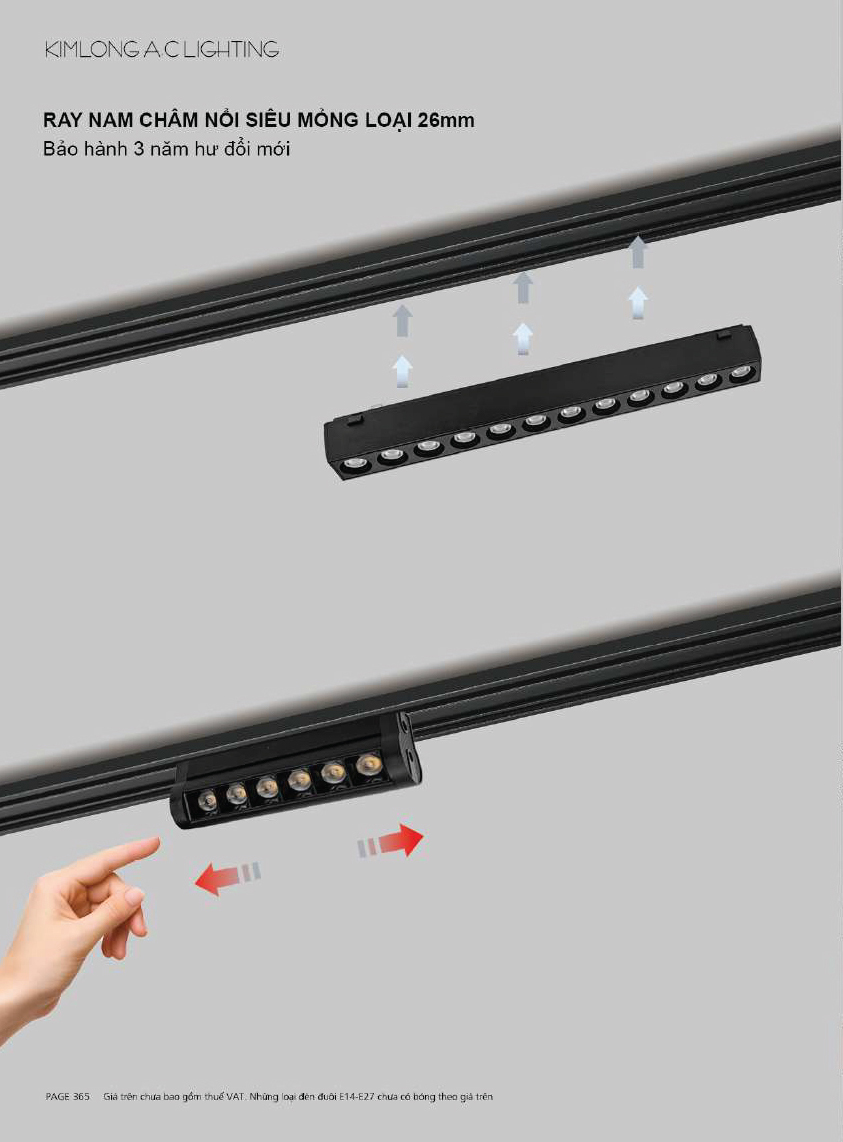 KIMLONG A.C LIGHTING

RAY NAM CHÂM NỔI SIÊU MỎNG LOẠI 26mm
Bảo hành 3 năm hư đổi mới

PAGE 365 Giá trên chưa bao gồm thuế VAT. Những loại đèn đuôi E14-E27 chưa có bóng theo giá trên